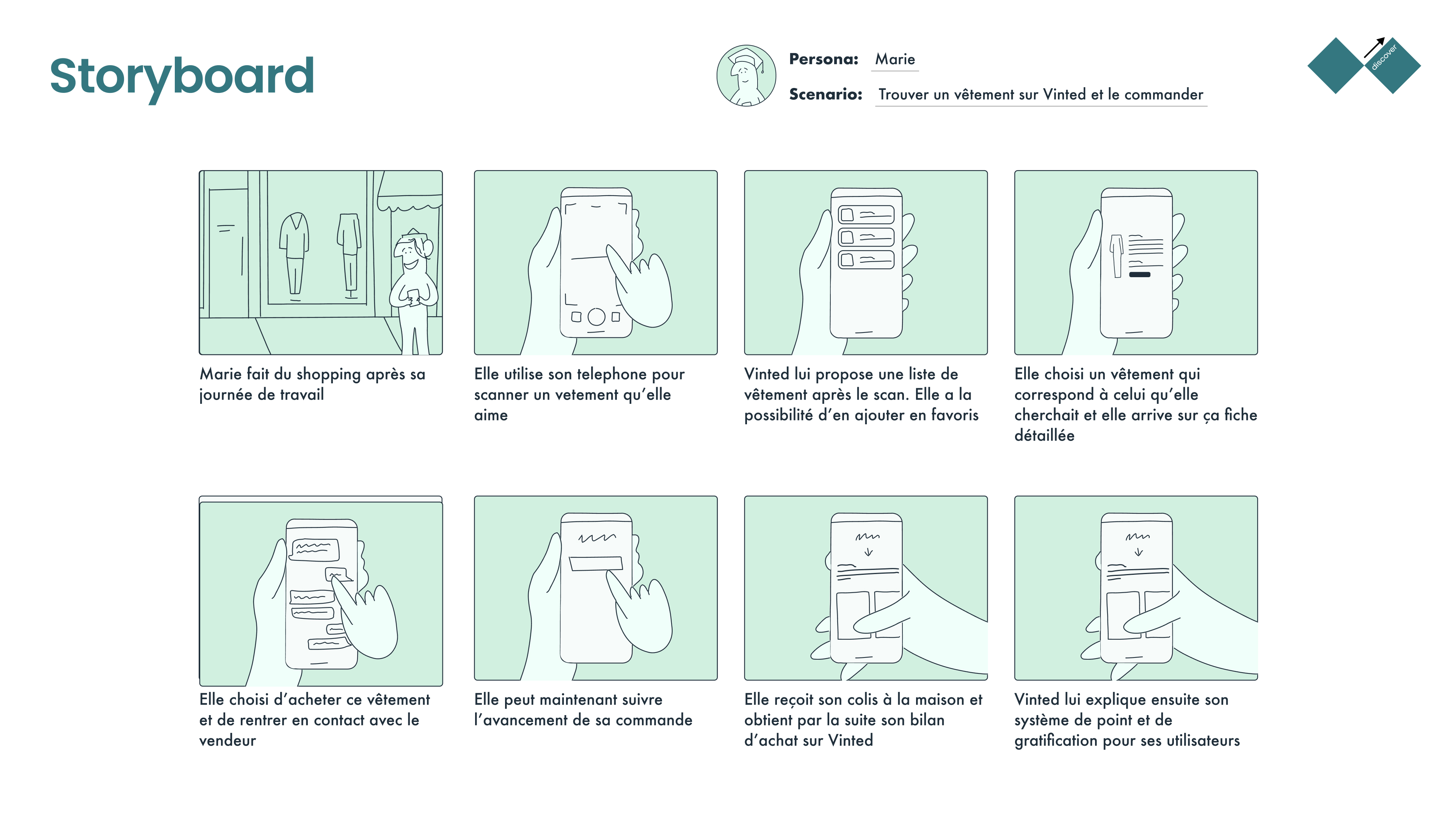 Storyboard

Persona: Marie

Scenario: Trouver un vêtement sur Vinted et le commander

discover

Marie fait du shopping après sa journée de travail

Elle utilise son telephone pour scanner un vetement qu'elle aime

Vinted lui propose une liste de vêtement après le scan. Elle a la possibilité d'en ajouter en favoris

Elle choisi un vêtement qui correspond à celui qu'elle cherchait et elle arrive sur ça fiche détaillée

Elle choisi d'acheter ce vêtement et de rentrer en contact avec le vendeur

Elle peut maintenant suivre l'avancement de sa commande

Elle reçoit son colis à la maison et obtient par la suite son bilan d'achat sur Vinted

Vinted lui explique ensuite son système de point et de gratification pour ses utilisateurs